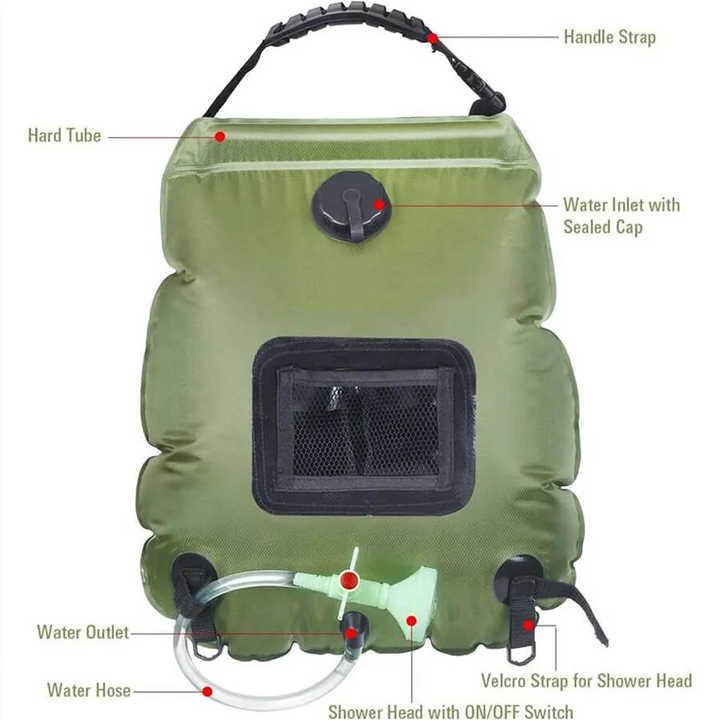 Handle Strap

Hard Tube

Water Inlet with Sealed Cap

Water Outlet

Water Hose

Velcro Strap for Shower Head

Shower Head with ON/OFF Switch